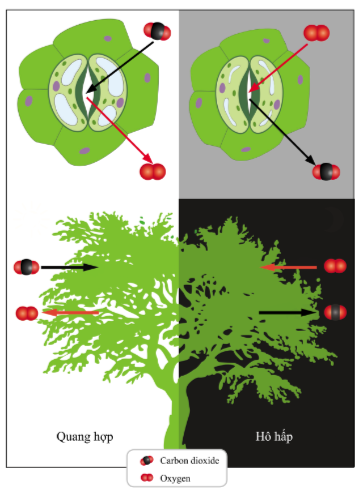 Quang hợp

Hô hấp

Carbon dioxide

Oxygen